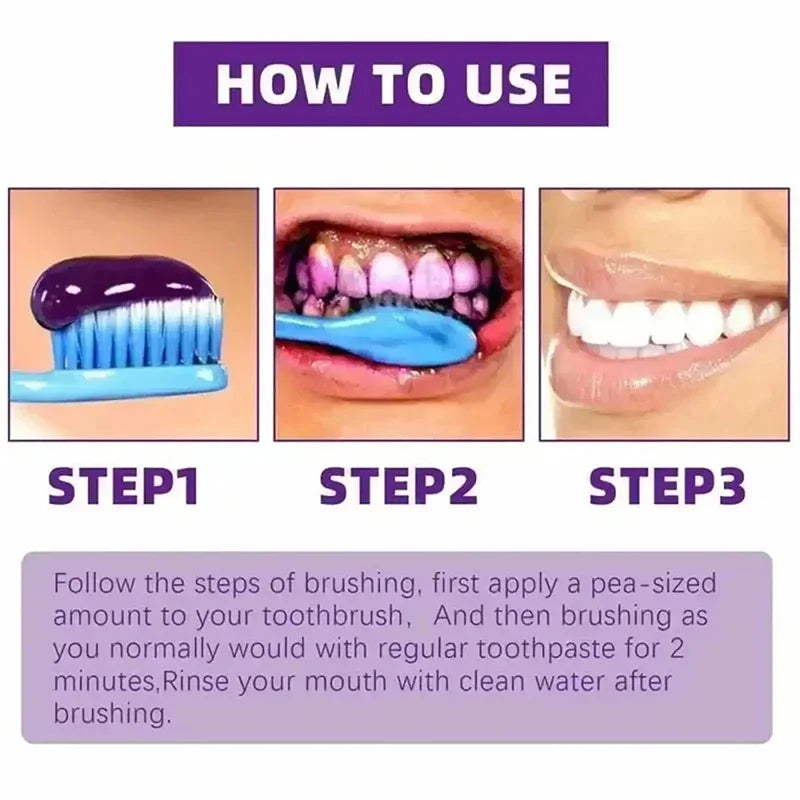 HOW TO USE

STEP1

STEP2

STEP3

Follow the steps of brushing, first apply a pea-sized amount to your toothbrush, And then brushing as you normally would with regular toothpaste for 2 minutes,Rinse your mouth with clean water after brushing.