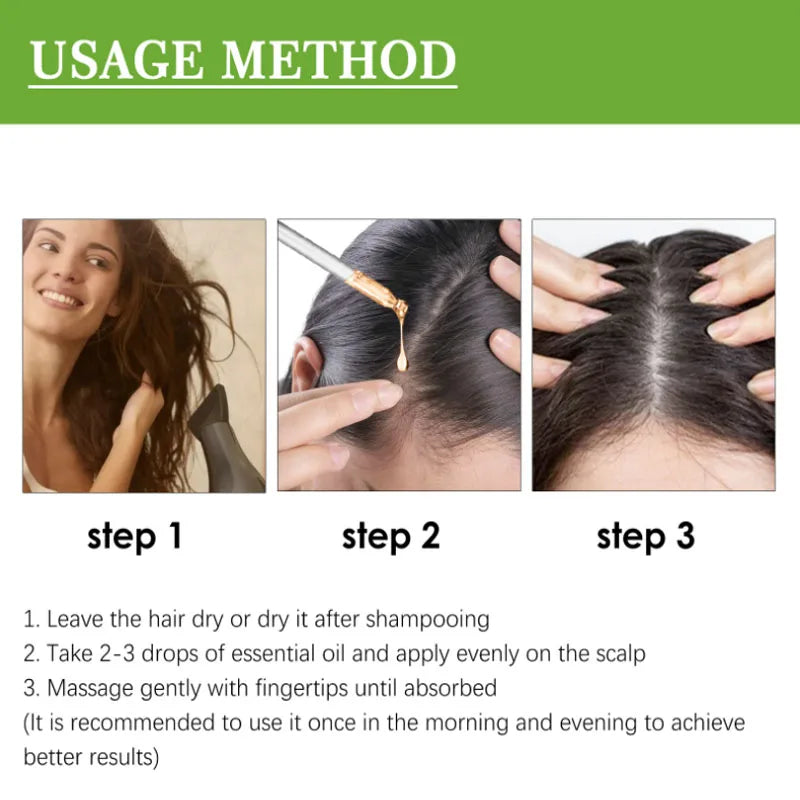 USAGE METHOD

step 1

step 2

step 3

1. Leave the hair dry or dry it after shampooing
2. Take 2-3 drops of essential oil and apply evenly on the scalp
3. Massage gently with fingertips until absorbed
(It is recommended to use it once in the morning and evening to achieve better results)